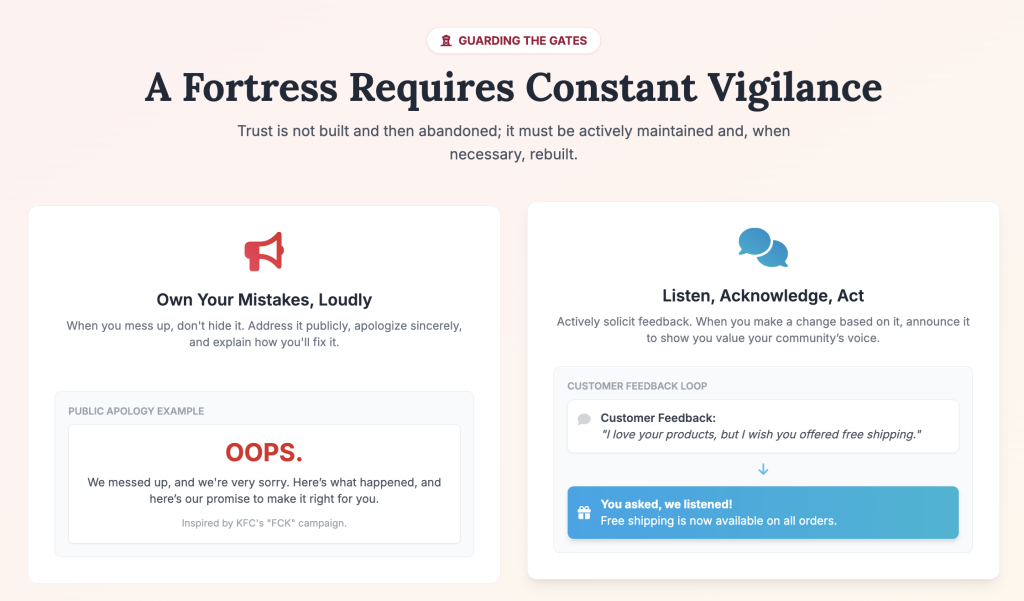 GUARDING THE GATES

A Fortress Requires Constant Vigilance

Trust is not built and then abandoned; it must be actively maintained and, when necessary, rebuilt.

Own Your Mistakes, Loudly

When you mess up, don't hide it. Address it publicly, apologize sincerely, and explain how you'll fix it.

PUBLIC APOLOGY EXAMPLE

OOPS.

We messed up, and we're very sorry. Here's what happened, and here's our promise to make it right for you.

Inspired by KFC's "FCK" campaign.

Listen, Acknowledge, Act

Actively solicit feedback. When you make a change based on it, announce it to show you value your community's voice.

CUSTOMER FEEDBACK LOOP

Customer Feedback:
"I love your products, but I wish you offered free shipping."

↓

You asked, we listened!
Free shipping is now available on all orders.